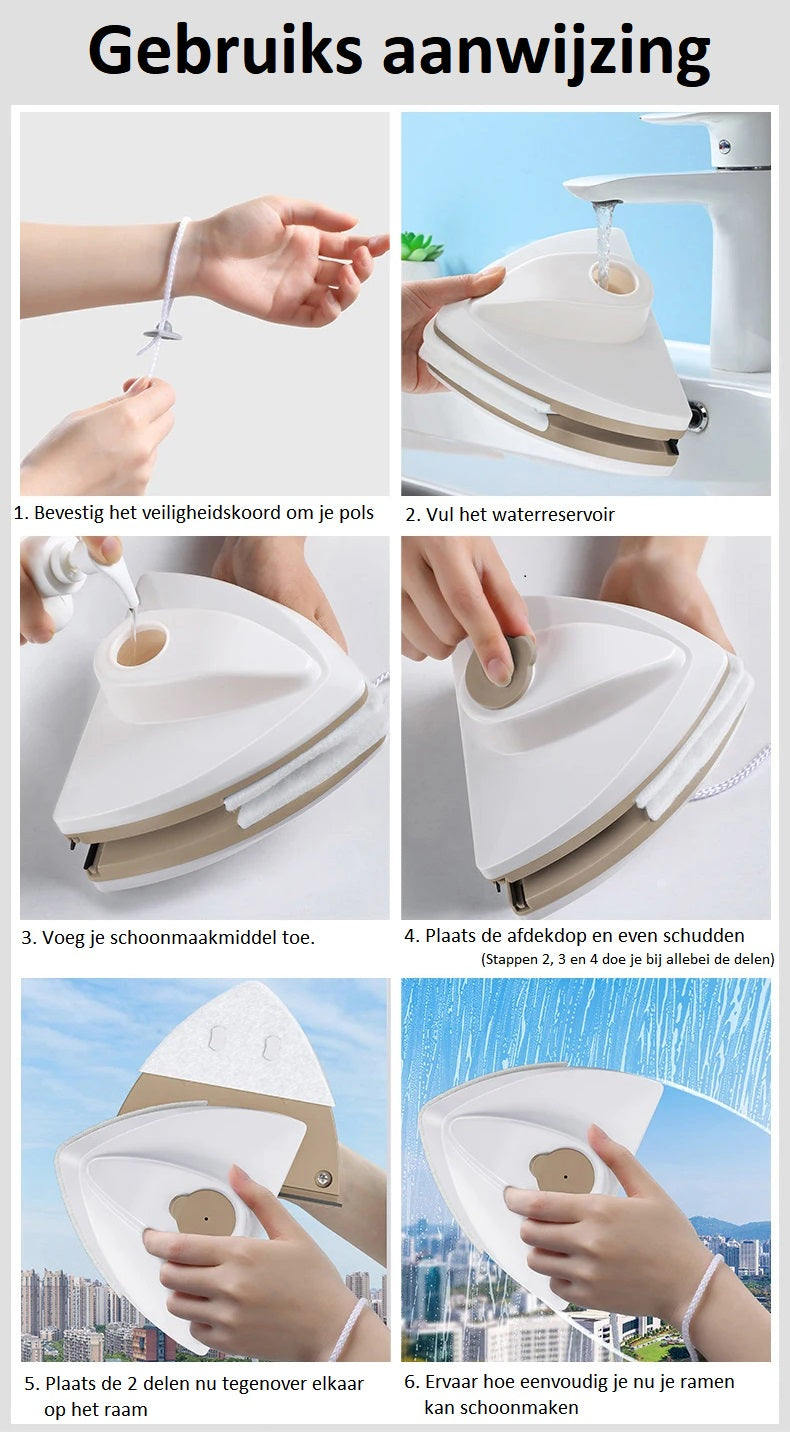 Gebruiks aanwijzing

1. Bevestig het veiligheidskoord om je pols

2. Vul het waterreservoir

3. Voeg je schoonmaakmiddel toe.

4. Plaats de afdekdop en even schudden
(Stappen 2, 3 en 4 doe je bij allebei de delen)

5. Plaats de 2 delen nu tegenover elkaar op het raam

6. Ervaar hoe eenvoudig je nu je ramen kan schoonmaken