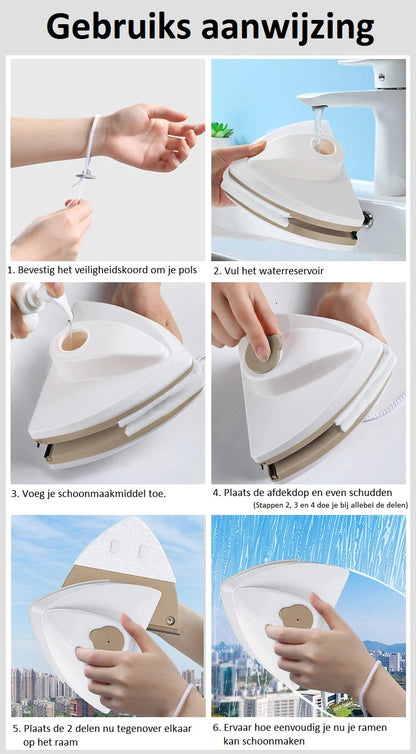 Gebruiks aanwijzing

1. Bevestig het veiligheidskoord om je pols

2. Vul het waterreservoir

3. Voeg je schoonmaakmiddel toe.

4. Plaats de afdekdop en even schudden
(Stappen 2, 3 en 4 doe je bij allebei de delen)

5. Plaats de 2 delen nu tegenover elkaar op het raam

6. Ervaar hoe eenvoudig je nu je ramen kan schoonmaken